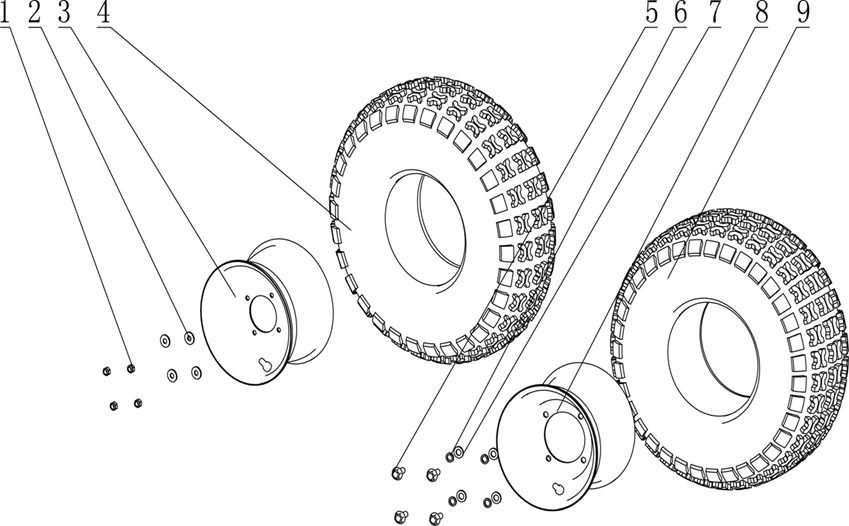 1 2 3 4 5 6 7 8 9