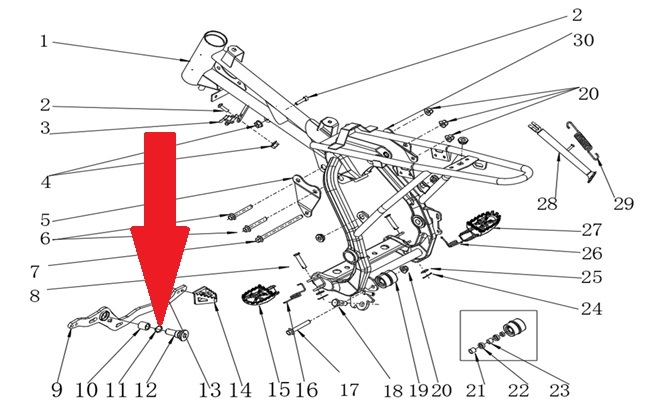 1
2
3
4
5
6
7
8
2
30
20
28
29
27
26
25
24
9 10 11 12 13 14 15 16 17 18 19 20 21 22 23