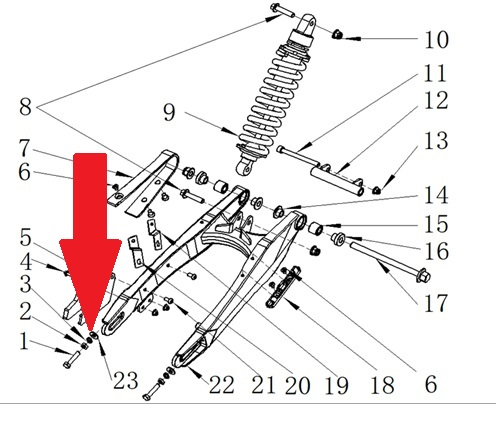 10
11
12
13
14
15
16
17
8
9
7
6
5
4
3
2
1
23
22
21
20
19
18
6