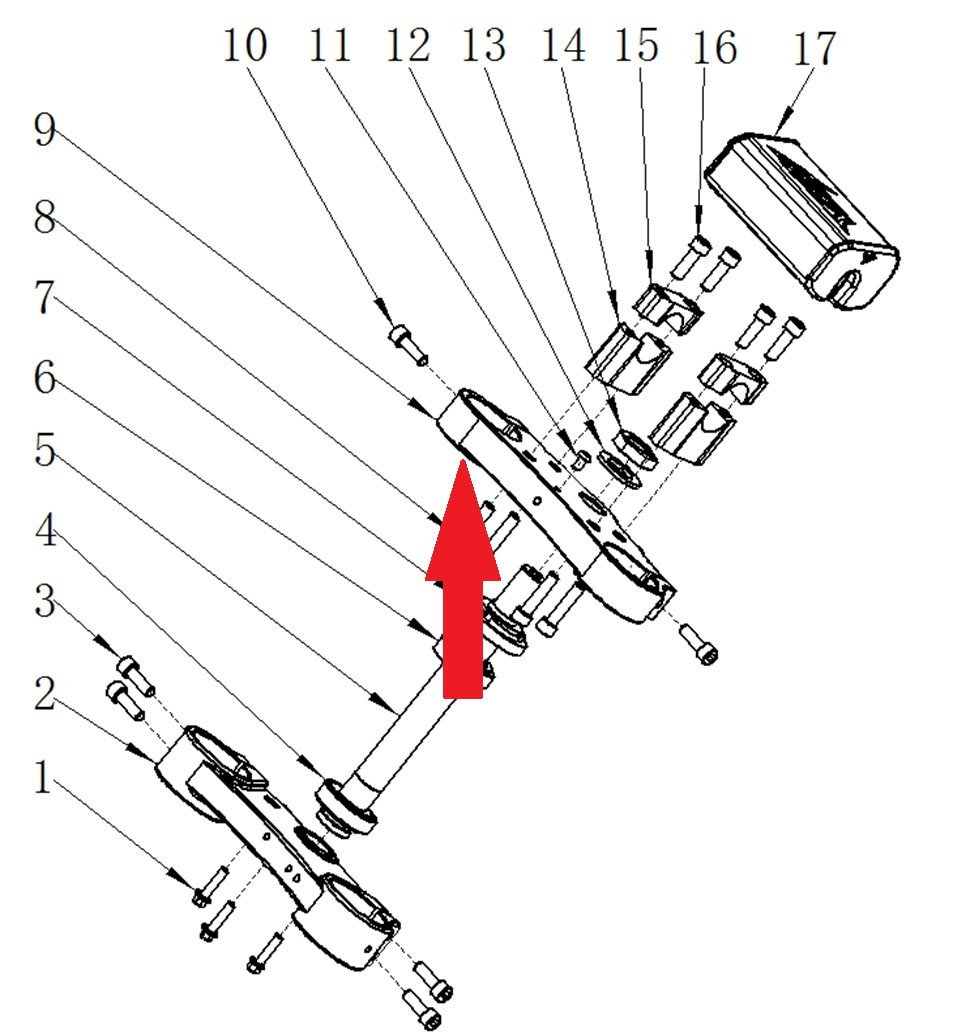 10 11 12 13 14 15 16 17
9
8
7
6
5
4
3
2
1