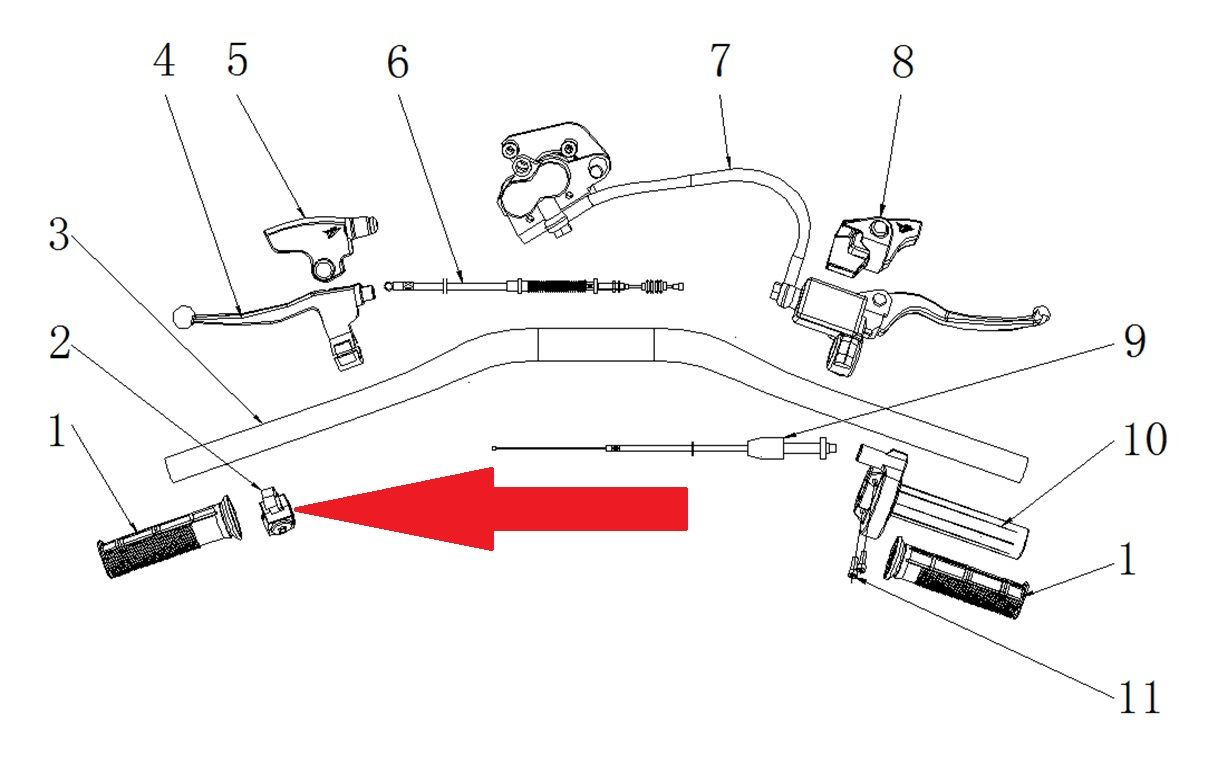 4 5 6 7 8
3
2
9
1
10
1
11