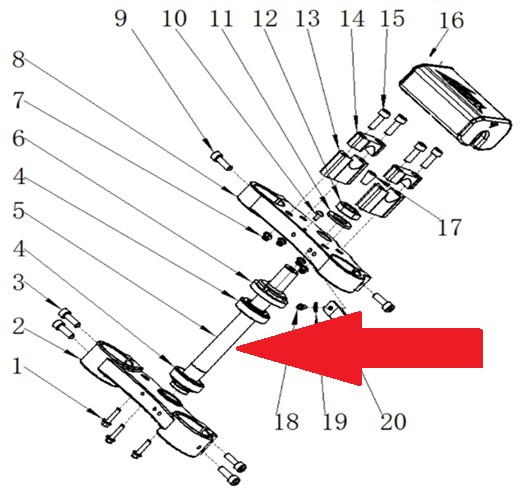 9 10 11 12 13 14 15 16
8
7
6
4
5
4
3
2
1
17
18 19 20