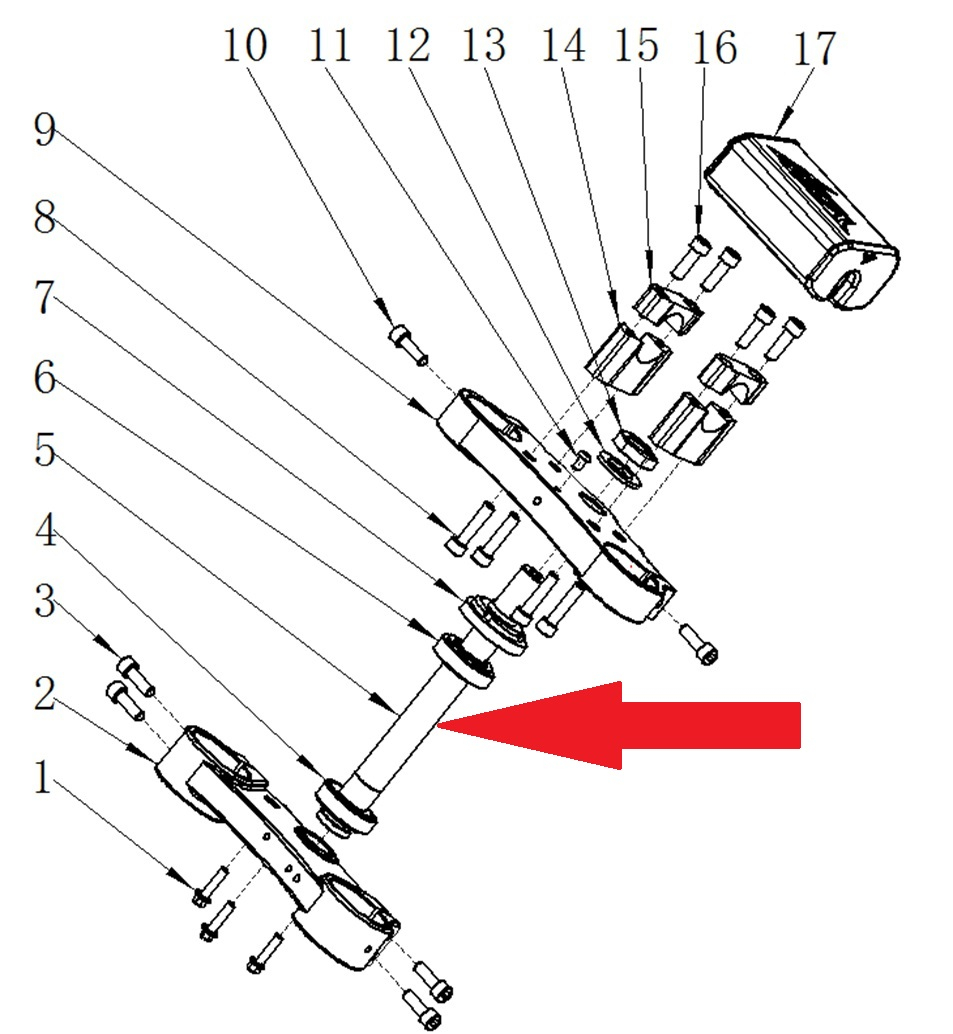 10 11 12 13 14 15 16 17
9
8
7
6
5
4
3
2
1