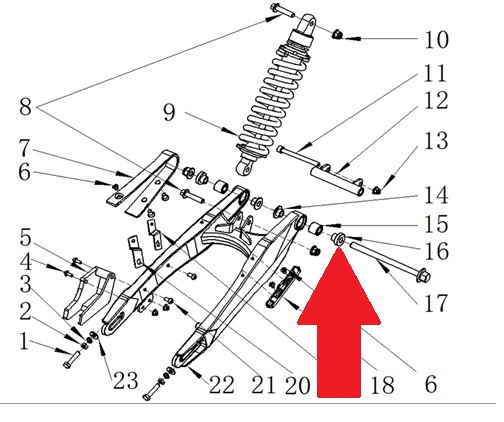 10
11
12
13
14
15
16
17
8
9
7
6
5
4
3
2
1
23
22
21
20
18
6