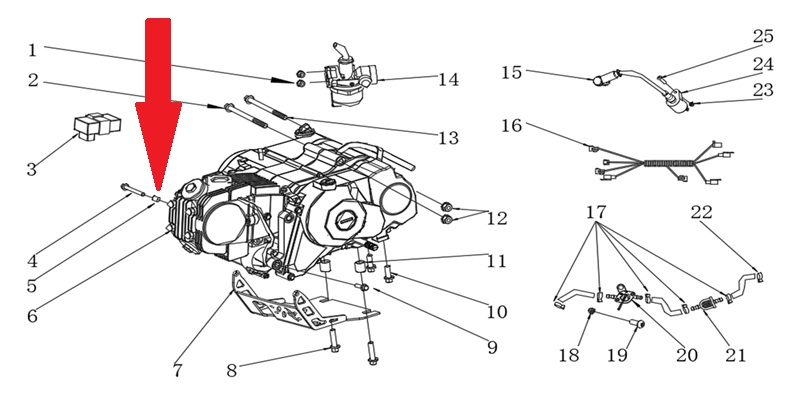 1
2
3
4
5
6
7
8
9
10
11
12
13
14
15
16
17
18
19
20
21
22
23
24
25