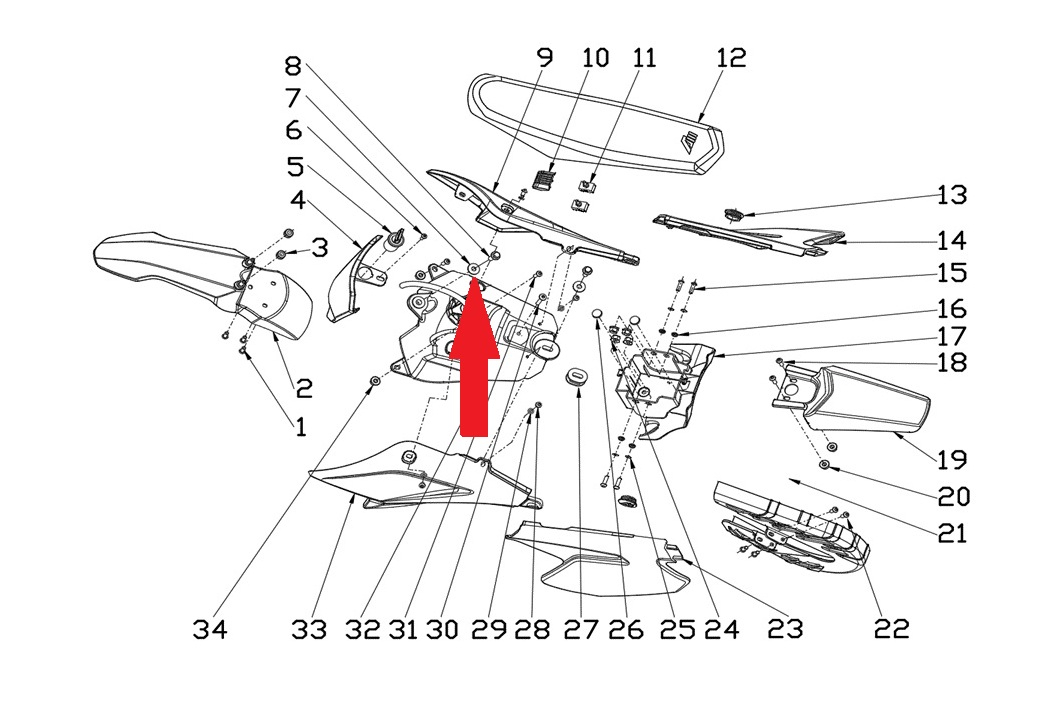 8
7
6
5
4
3
2
1
9
10
11
12
13
14
15
16
17
18
19
20
21
22
34 33 32 31 30 29 28 27 26 25 24 23