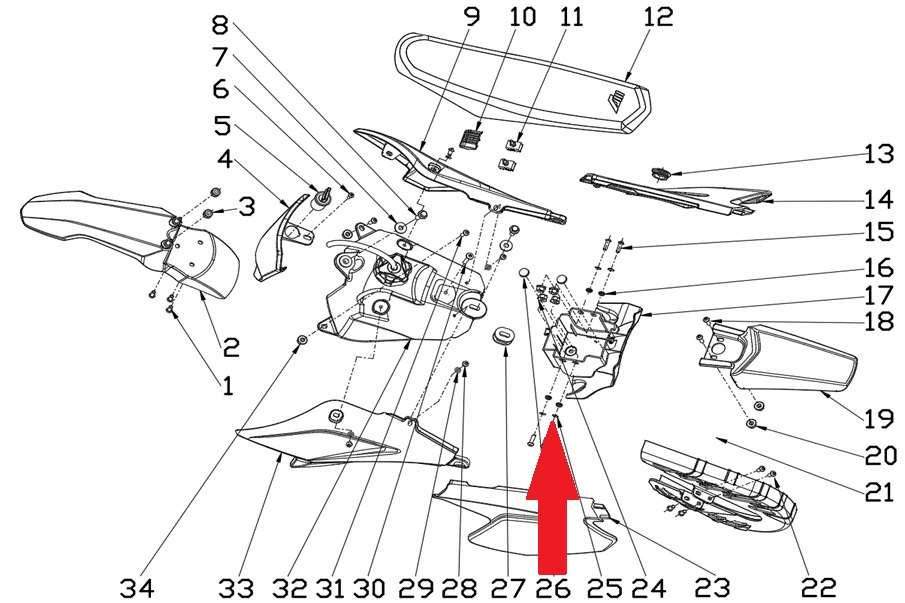 8
7
6
5
4
3
2
1
9
10
11
12
13
14
15
16
17
18
19
20
21
22
34
33
32
31
30
29
28
27
26
25
24
23