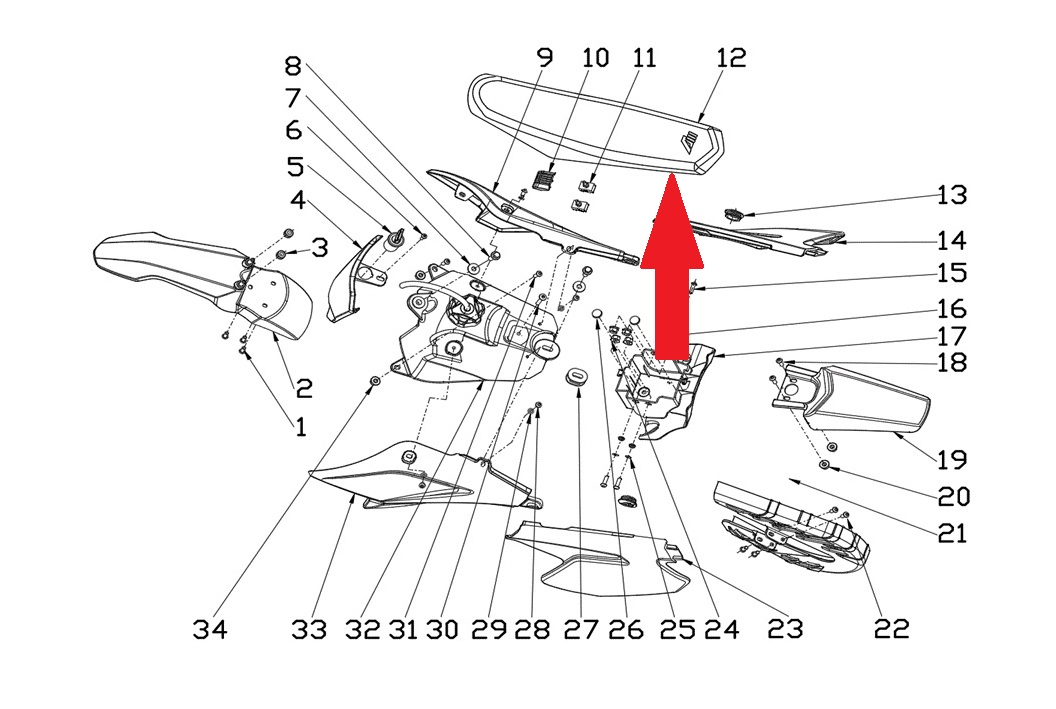 8
7
6
5
4
3
2
1
9
10
11
12
13
14
15
16
17
18
19
20
21
22
34
33
32
31
30
29
28
27
26
25
24
23