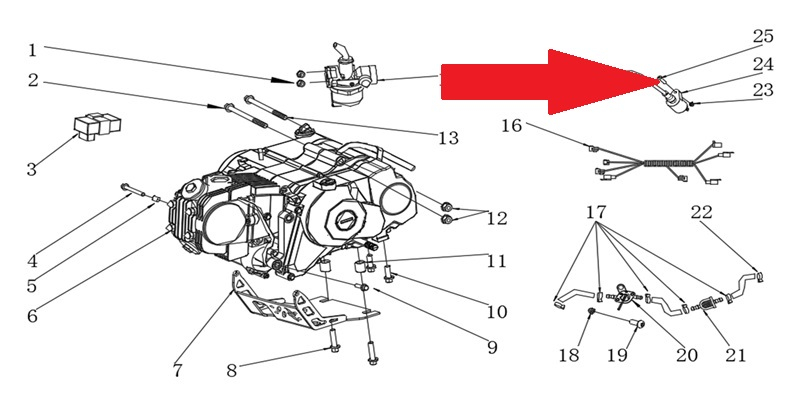 1
2
3
4
5
6
7
8
9
10
11
12
13
16
17
18
19
20
21
22
23
24
25