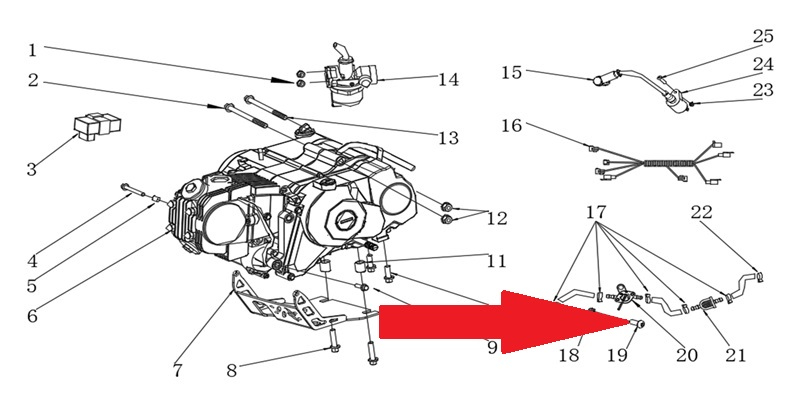 1
2
3
4
5
6
7
8
9
11
12
13
14
15
16
17
18
19
20
21
22
23
24
25