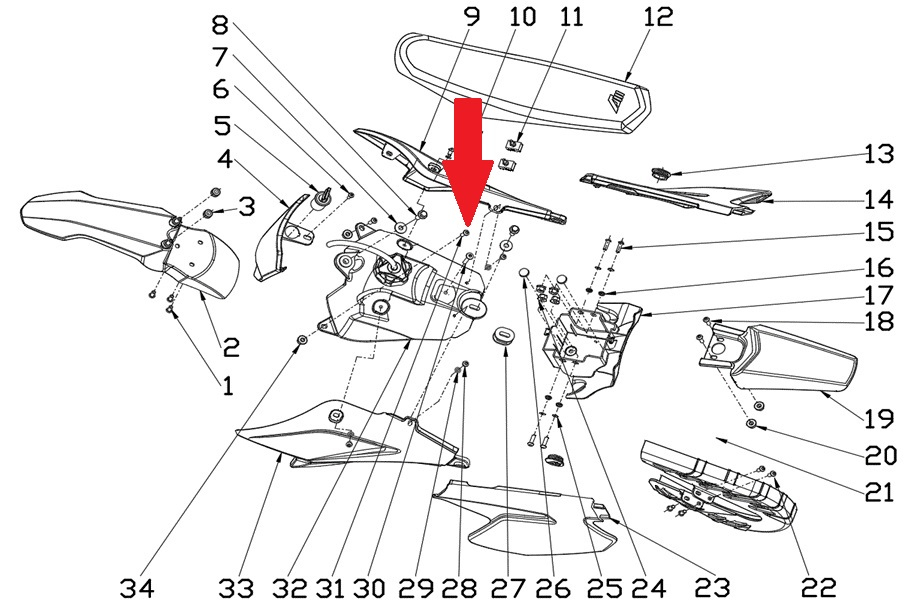 8
7
6
5
4
3
2
1
9
10
11
12
13
14
15
16
17
18
19
20
21
22
34
33
32
31
30
29
28
27
26
25
24
23