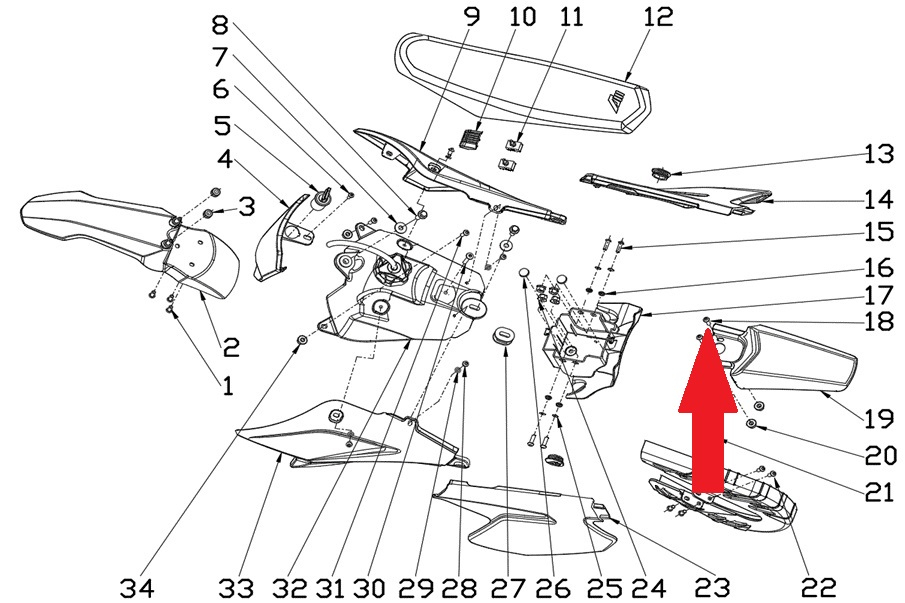 8
7
6
5
4
3
2
1
9
10
11
12
13
14
15
16
17
18
19
20
21
22
34
33
32
31
30
29
28
27
26
25
24
23