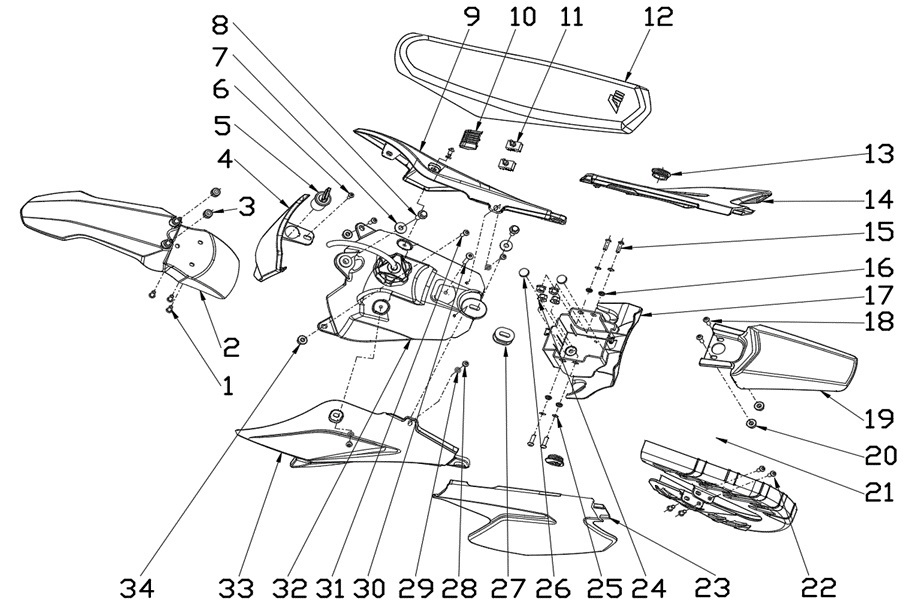 8
7
6
5
4
3
2
1
9
10
11
12
13
14
15
16
17
18
19
20
21
22
34
33
32
31
30
29
28
27
26
25
24
23