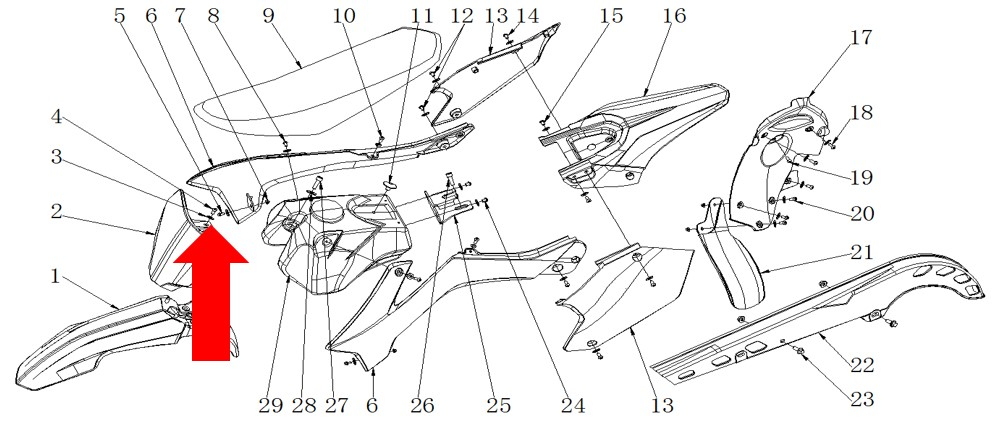 5 6 7 8 9 10 11 12 13 14 15 16 17
4
3
2
1
18
19
20
21
22
23
29 28 27 6 26 25 24 13