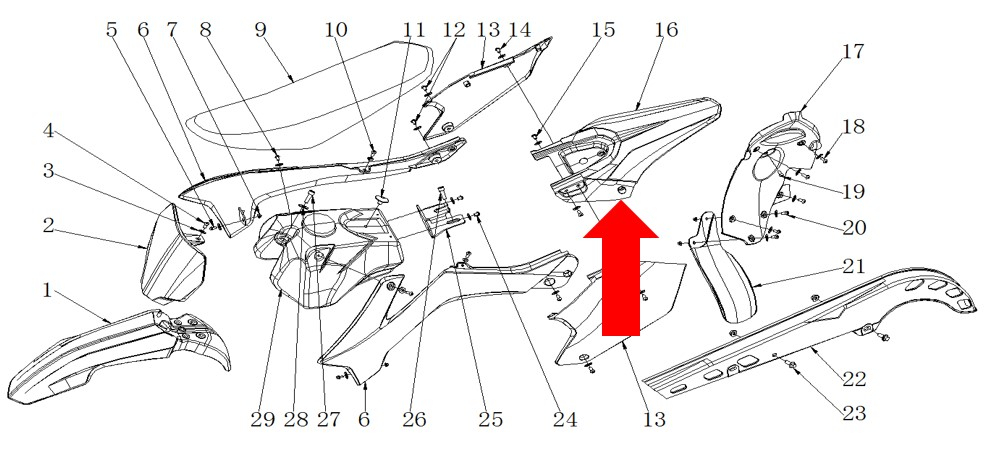 5 6 7 8 9 10 11 12 13 14 15 16 17 18 4 3 2 1 19 20 21 22 23 29 28 27 6 26 25 24 13