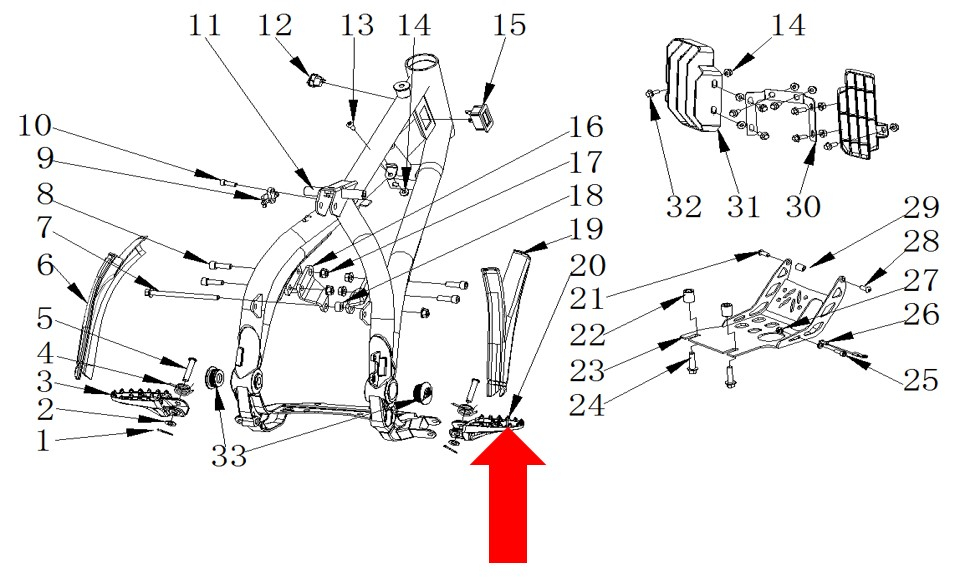 11 12 13 14 15
10
9
8
7
6
5
4
3
2
1
33
16
17
18
19
20
14
32 31 30
29
28
27
26
25
21
22
23
24