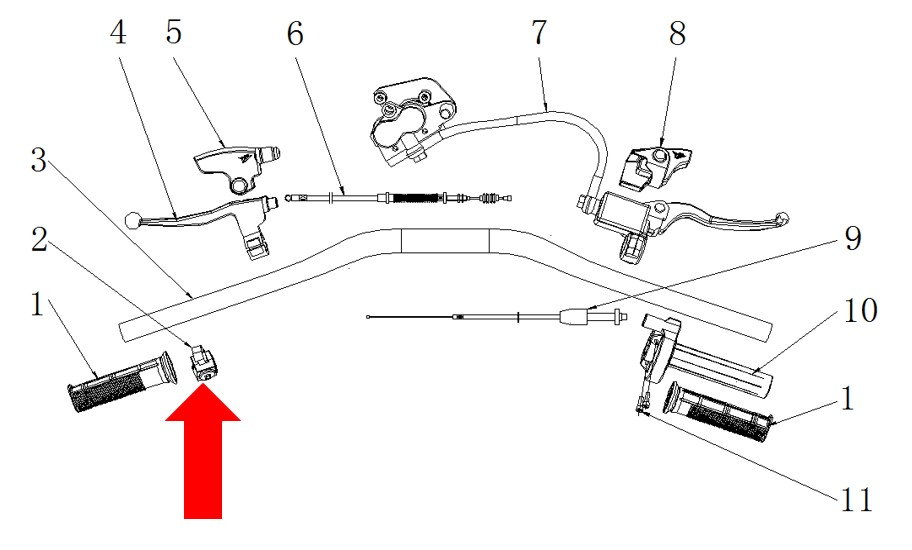 4 5 6 7 8
3
2
1
9
10
1
11