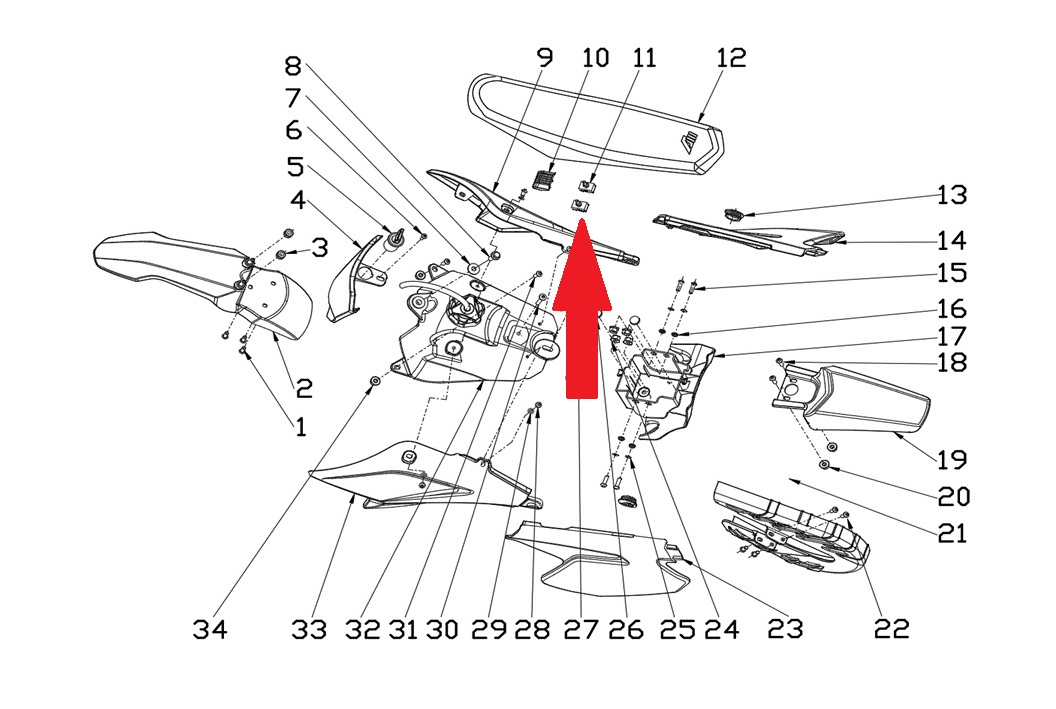 8
7
6
5
4
3
2
1
9
10
11
12
13
14
15
16
17
18
19
20
21
22
34
33
32
31
30
29
28
27
26
25
24
23