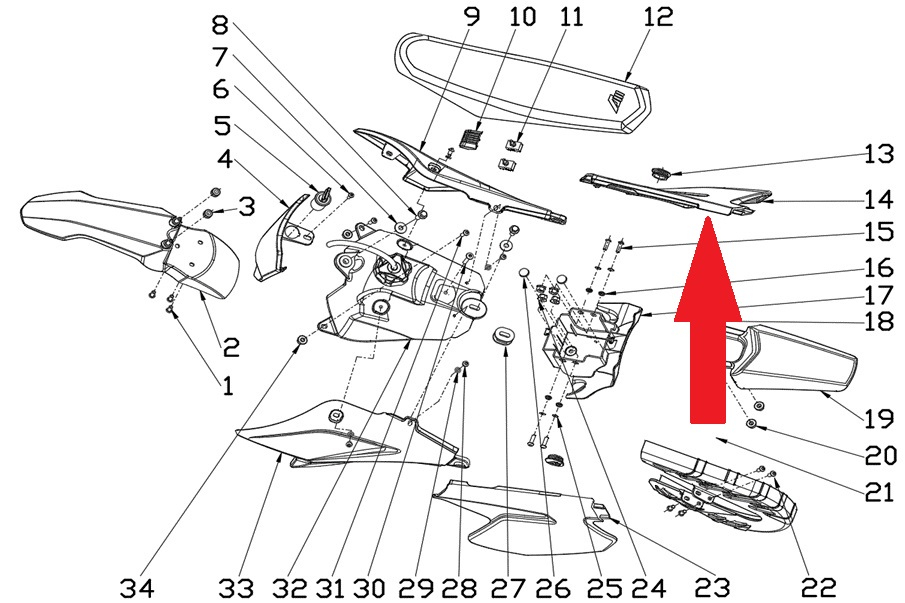 8
7
6
5
4
3
2
1
9
10
11
12
13
14
15
16
17
18
19
20
21
22
34
33
32
31
30
29
28
27
26
25
24
23