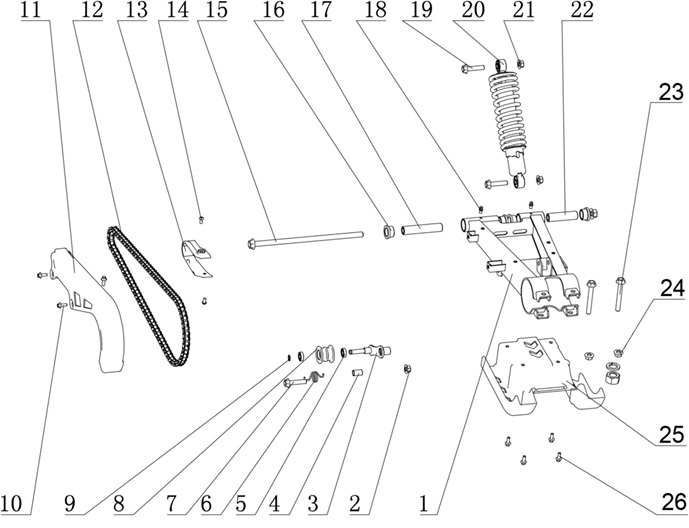 11 12 13 14 15 16 17 18 19 20 21 22

23

24

25

26

10 9 8 7 6 5 4 3 2 1