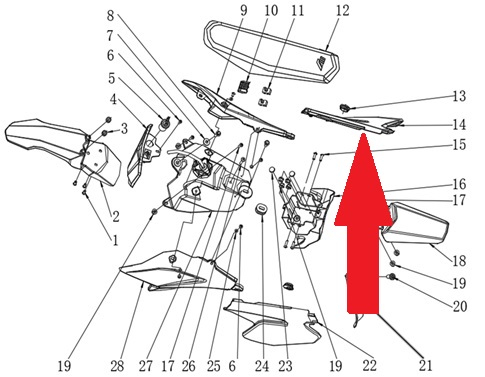 8
7
6
5
4
3
2
1
9
10
11
12
13
14
15
16
17
18
19
20
19
28
27
17
26
25
6
24
23
19
22
21