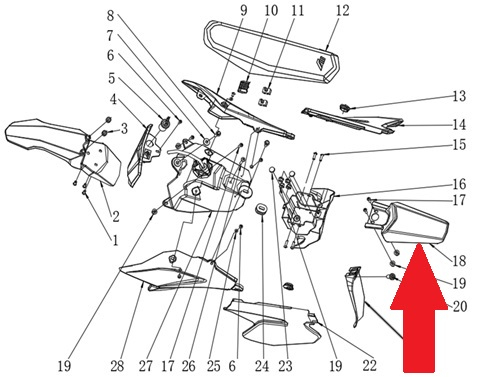 8
7
6
5
4
3
2
1
9
10
11
12
13
14
15
16
17
18
19
20
19
28
27
17
26
25
6
24
23
19
22