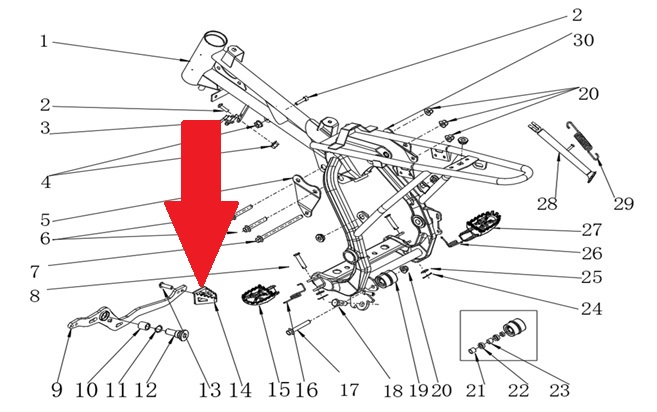 1
2
3
4
5
6
7
8
2
30
20
28
29
27
26
25
24
9 10 11 12 13 14 15 16 17 18 19 20 21 22 23