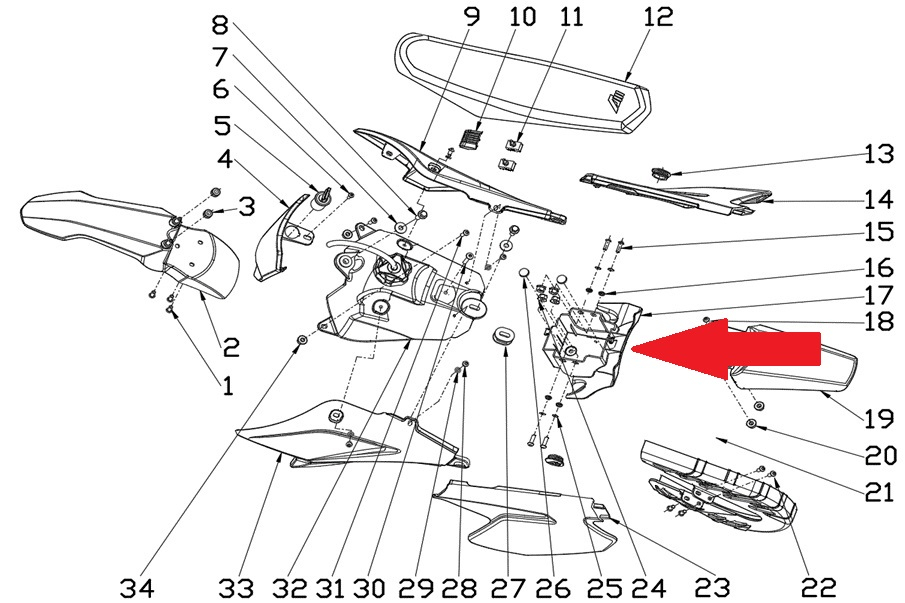 8
7
6
5
4
3
2
1
9
10
11
12
13
14
15
16
17
18
19
20
21
22
34
33
32
31
30
29
28
27
26
25
24
23