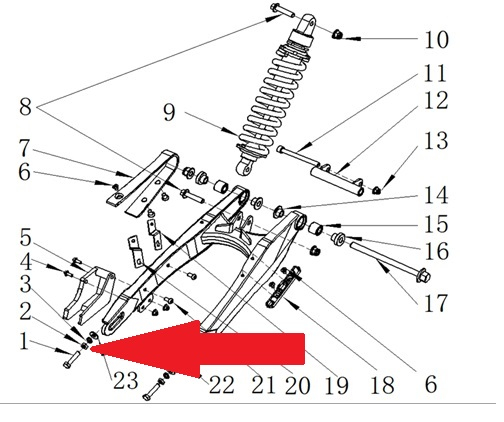 10
11
12
13
14
15
16
17
8
9
7
6
5
4
3
2
1
23
22
21
20
19
18
6