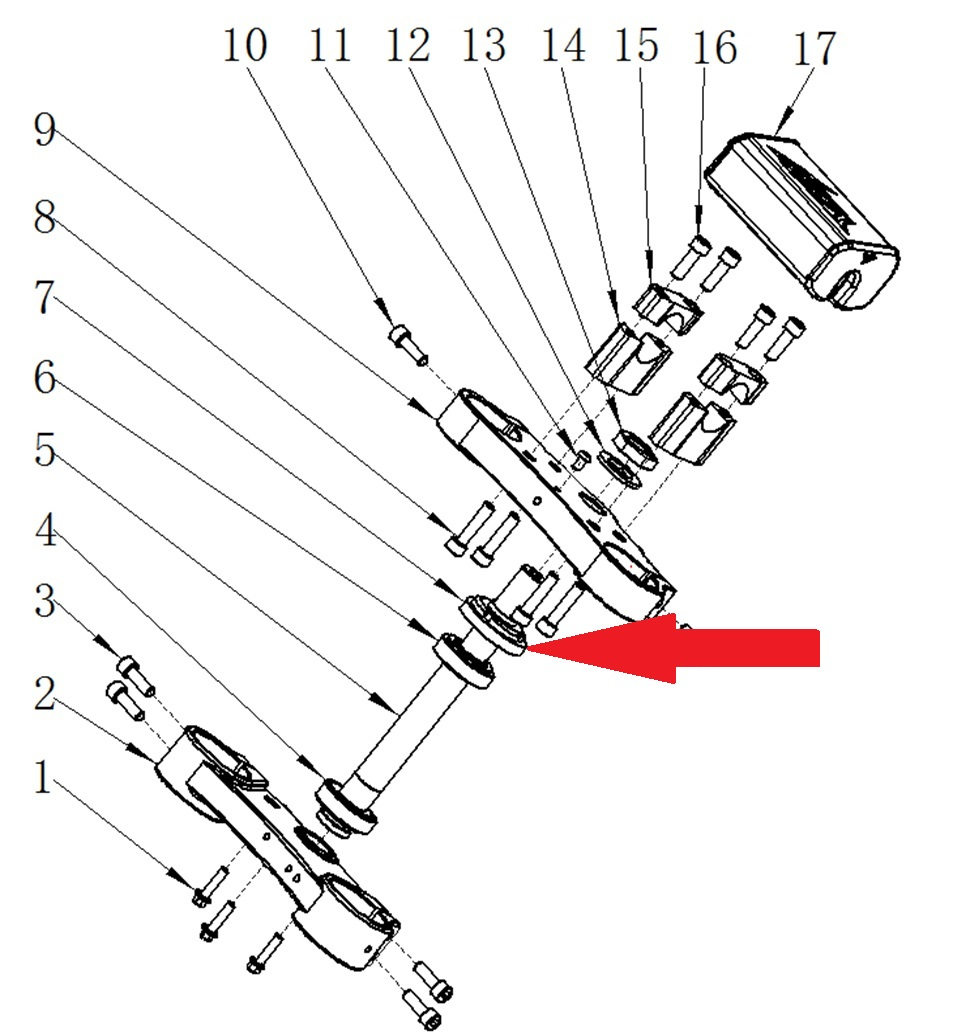 10 11 12 13 14 15 16 17

9

8

7

6

5

4

3

2

1