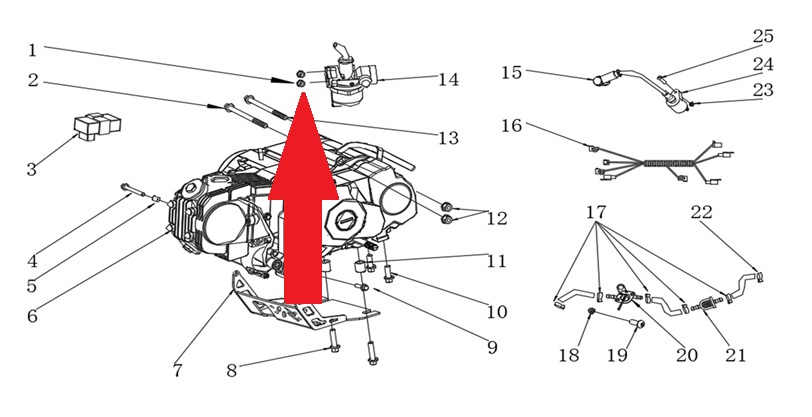 1
2
3
4
5
6
7
8
9
10
11
12
13
14
15
16
17
18
19
20
21
22
23
24
25