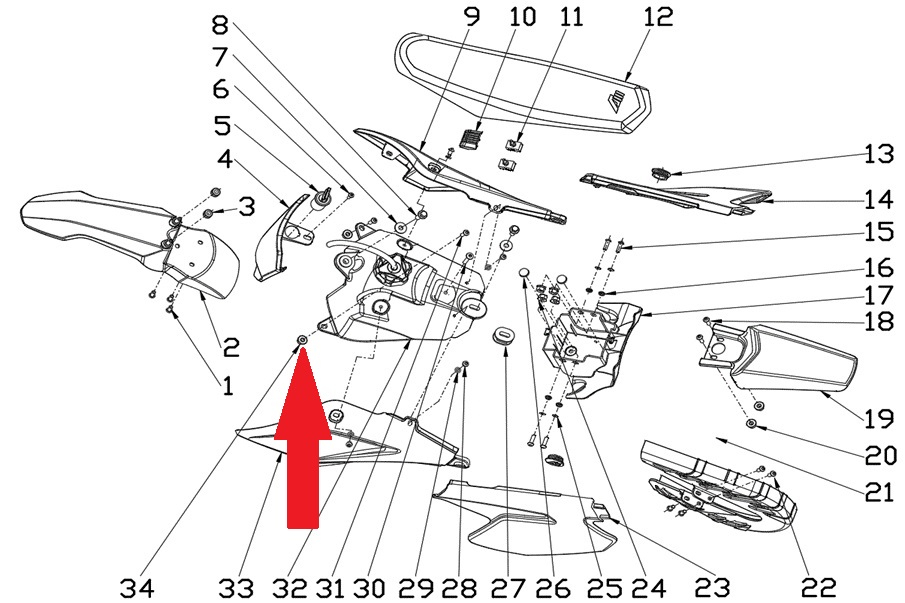 8
7
6
5
4
3
2
1
9
10
11
12
13
14
15
16
17
18
19
20
21
22
34
33
32
31
30
29
28
27
26
25
24
23