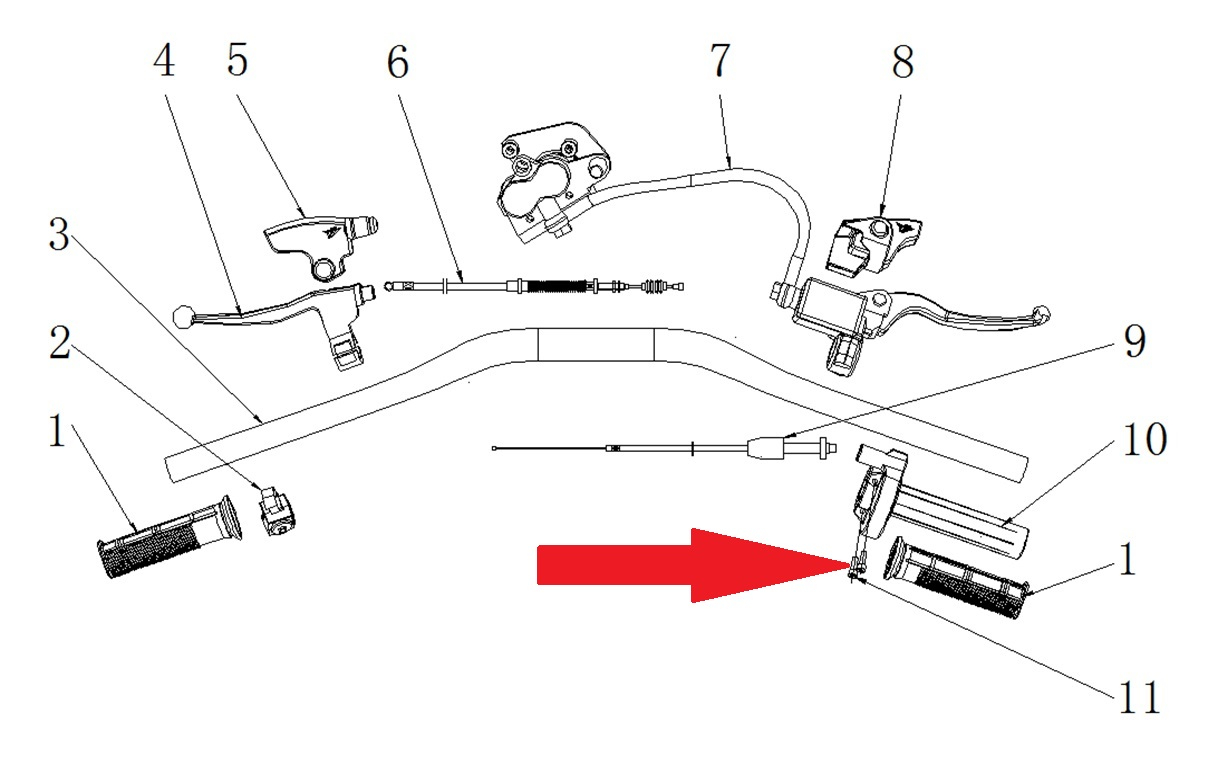 4 5 6 7 8
3
2
9
1
10
1
11