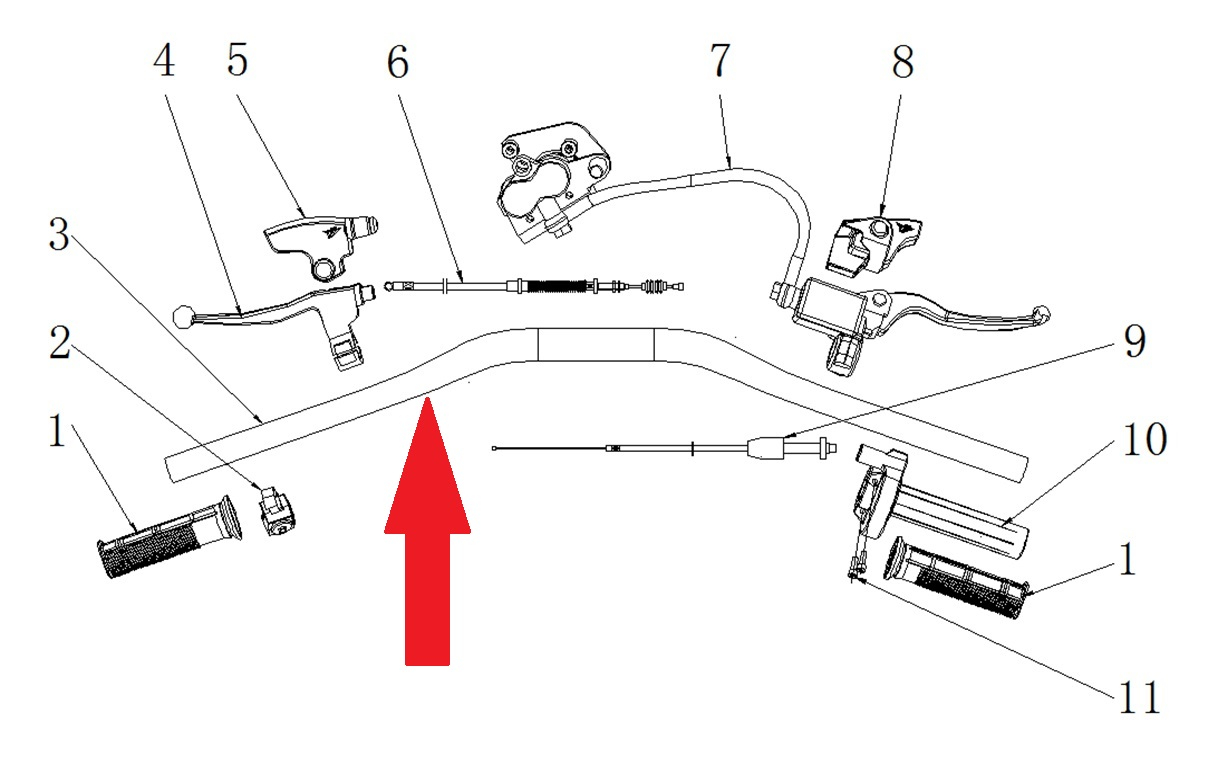 4 5 6 7 8
3
2
1
9
10
1
11