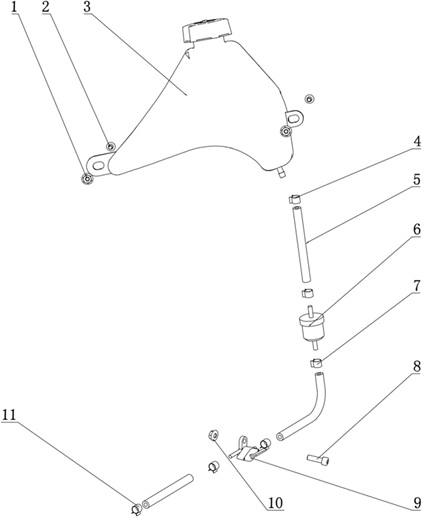 1
2
3
4
5
6
7
8
11
10
9