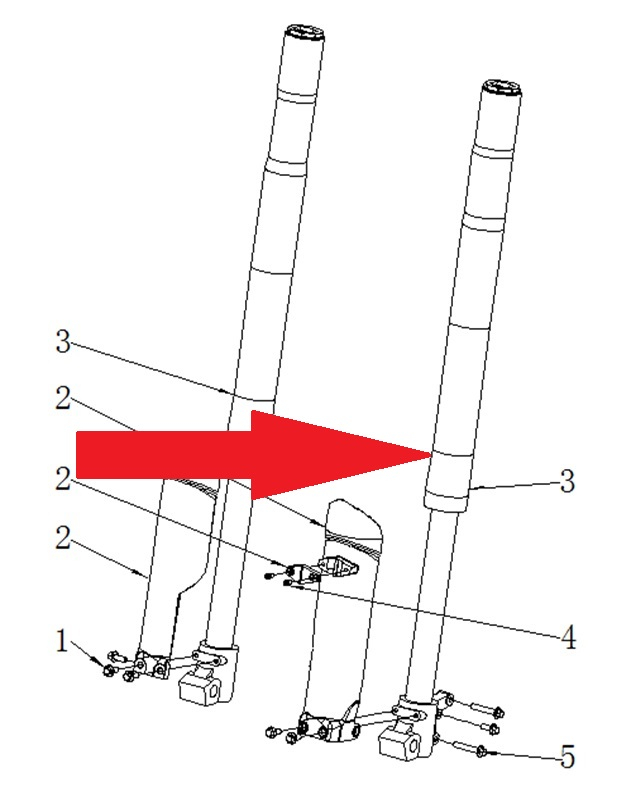 3
2
2
2
1
3
4
5