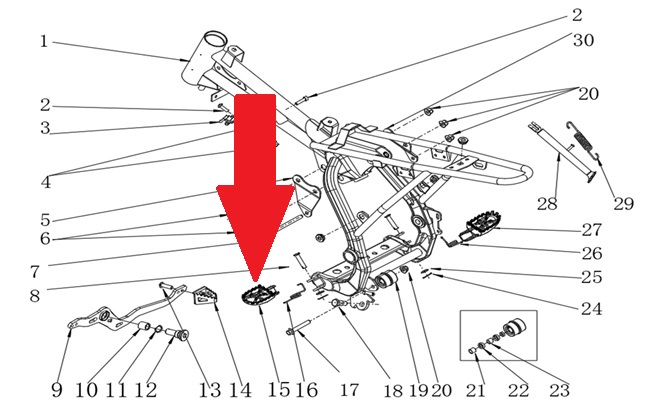 1
2
3
4
5
6
7
8
2
30
20
28
29
27
26
25
24
9 10 11 12 13 14 15 16 17 18 19 20 21 22 23