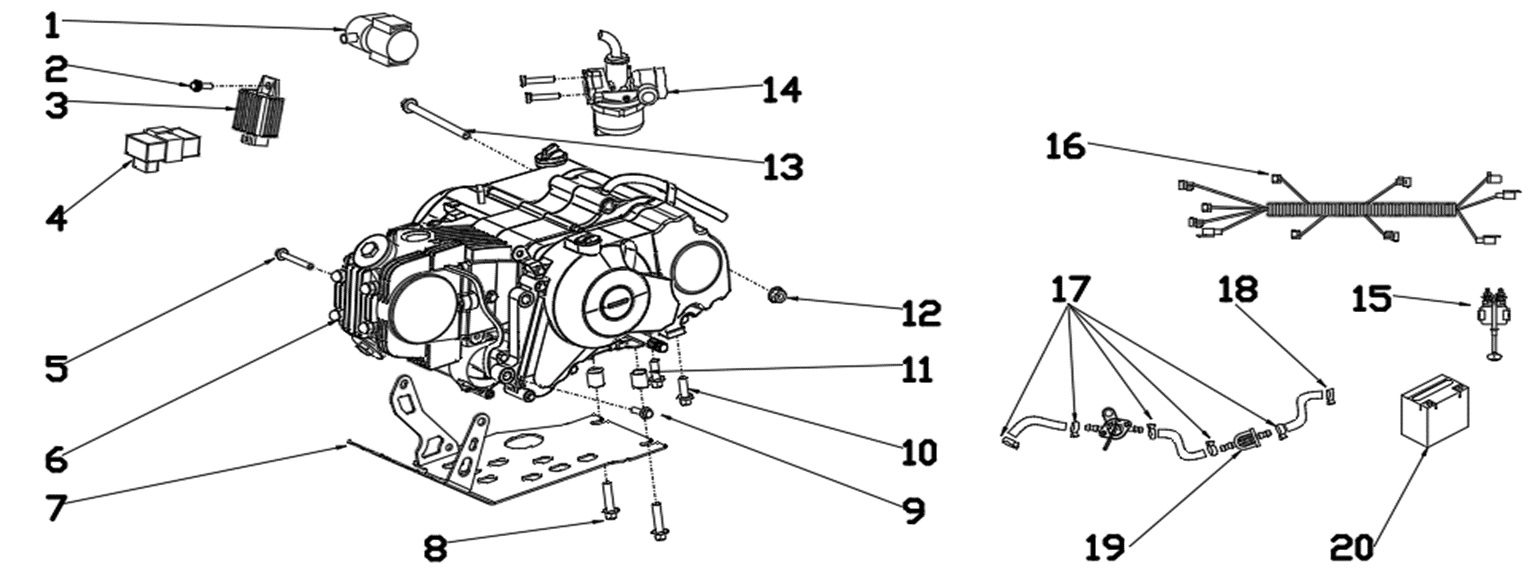 1
2
3
4
5
6
7
8
9
10
11
12
13
14
16
17
18
15
19
20