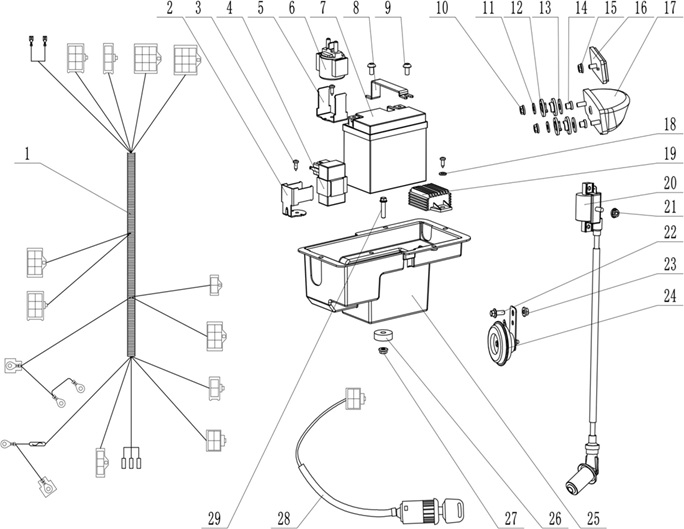 2 3 4 5 6 7 8 9 10 11 12 13 14 15 16 17

1

18

19

20

21

22

23

24

29 28 27 26 25