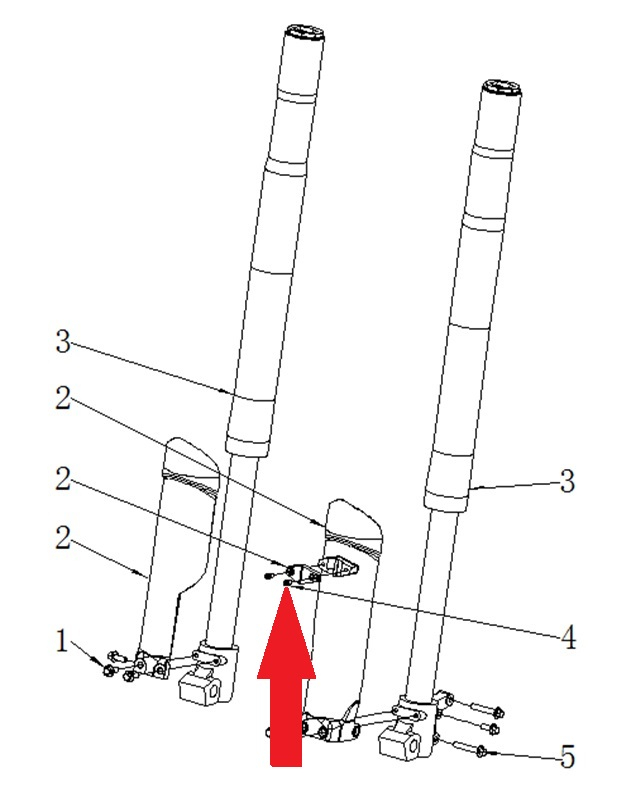 3
2
2
2
1
3
4
5