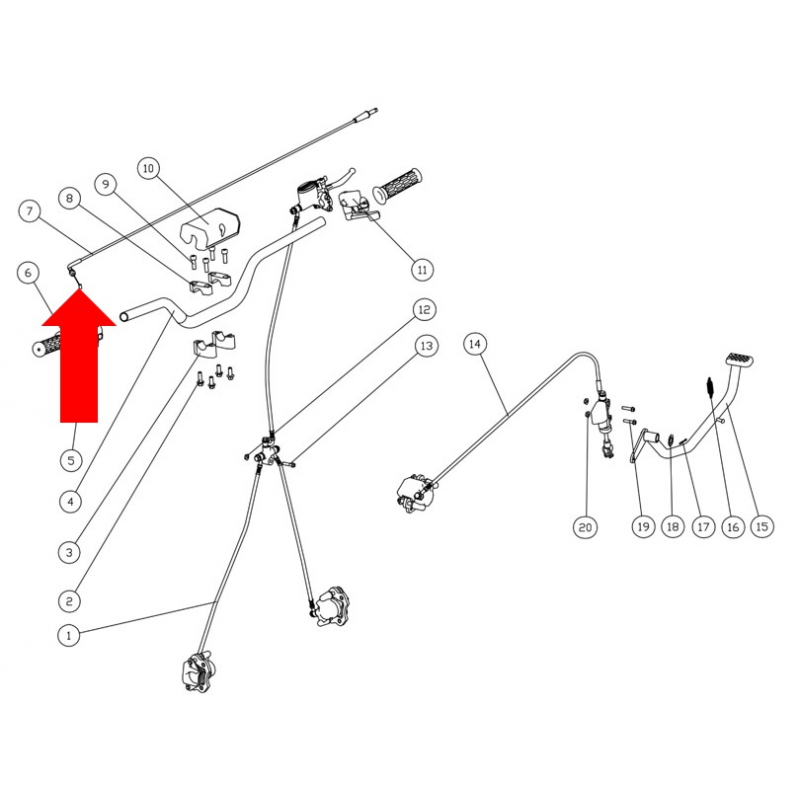 10
9
8
7
6
11
12
13
14
5
4
3
2
1
20
19
18
17
16
15