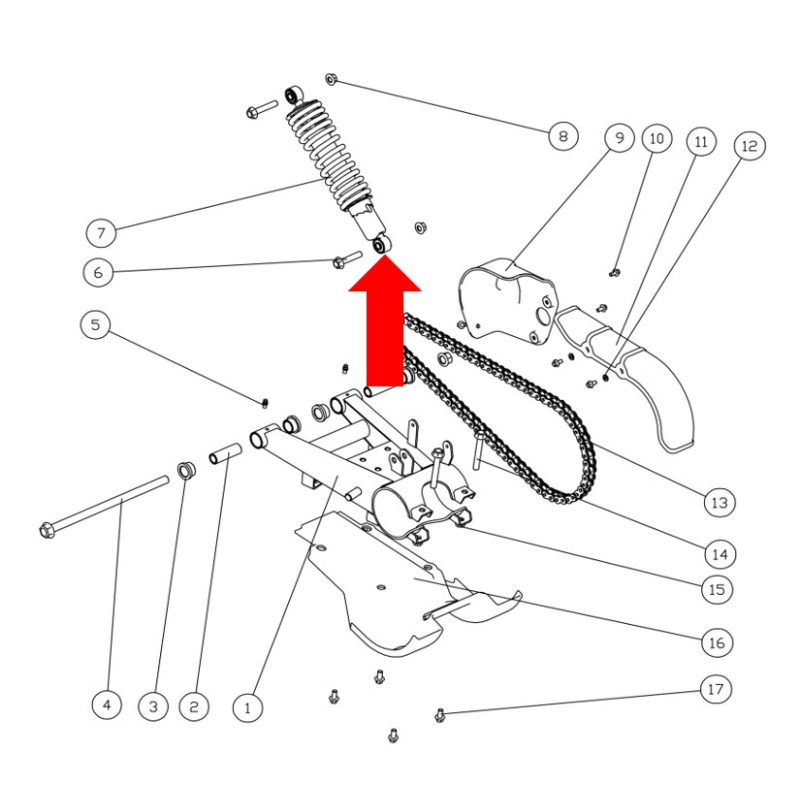 8
9
10
11
12
7
6
5
13
14
15
16
17
4
3
2
1