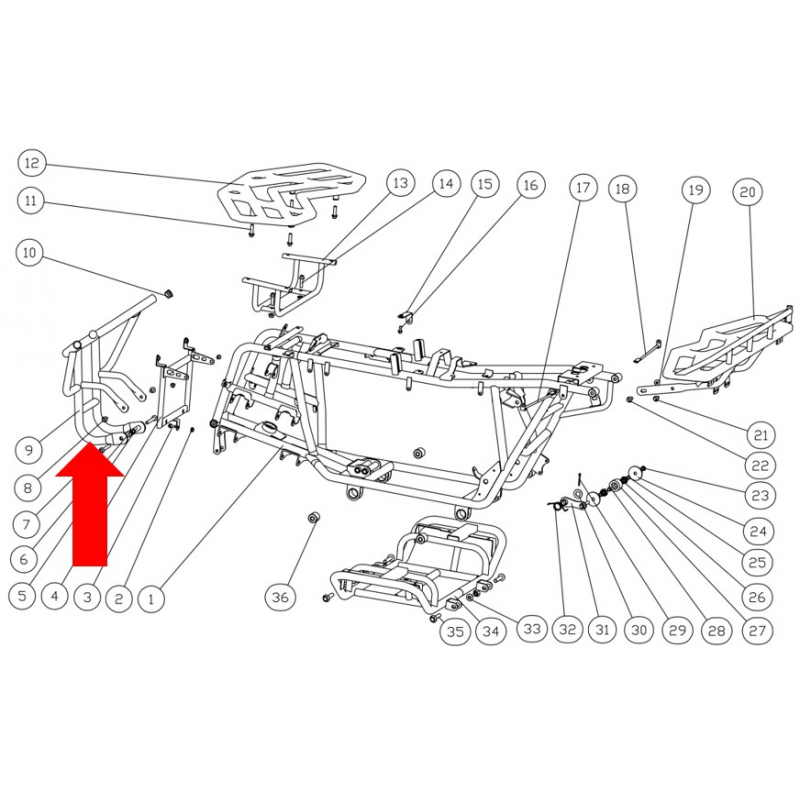 12
11
10
13
14
15
16
17
18
19
20
9
8
7
6
5
4
3
2
1
21
22
23
24
25
26
27
28
29
30
31
32
33
34
35
36