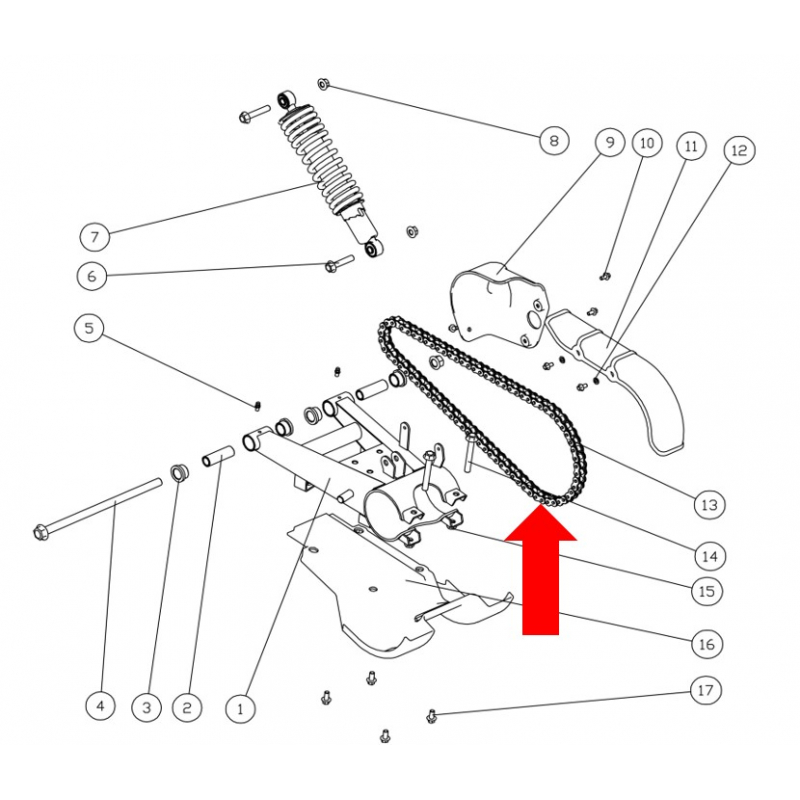 8
9
10
11
12
7
6
5
13
14
15
16
17
4
3
2
1