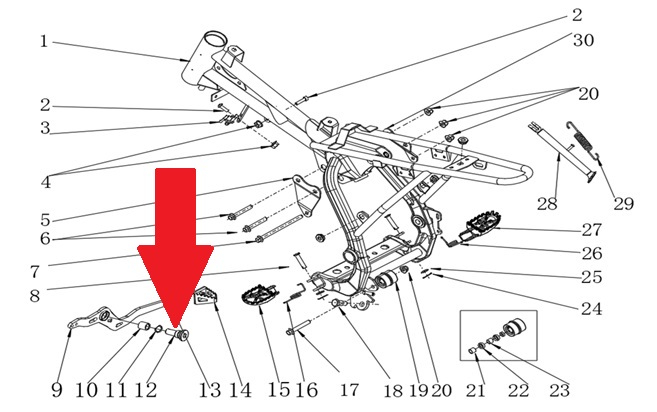 1
2
3
4
5
6
7
8
2
30
20
28
29
27
26
25
24
9 10 11 12 13 14 15 16 17 18 19 20 21 22 23