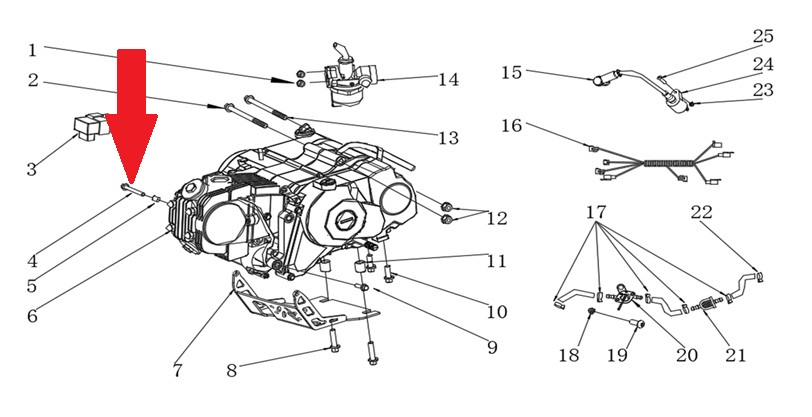 1
2
3
4
5
6
7
8
9
10
11
12
13
14
15
16
17
18
19
20
21
22
23
24
25