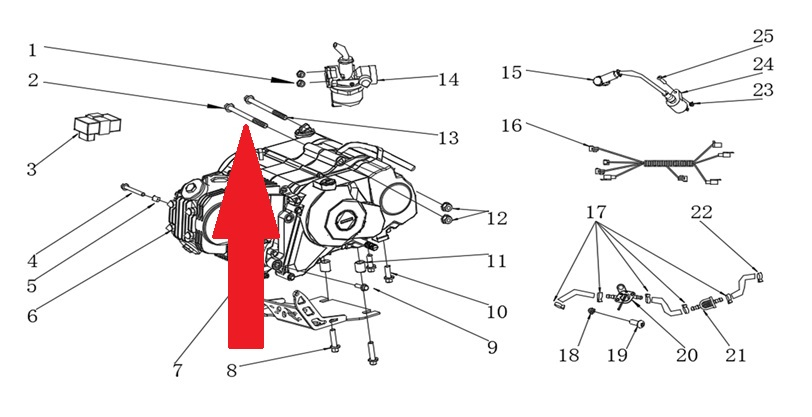 1
2
3
4
5
6
7
8
9
10
11
12
13
14
15
16
17
18
19
20
21
22
23
24
25