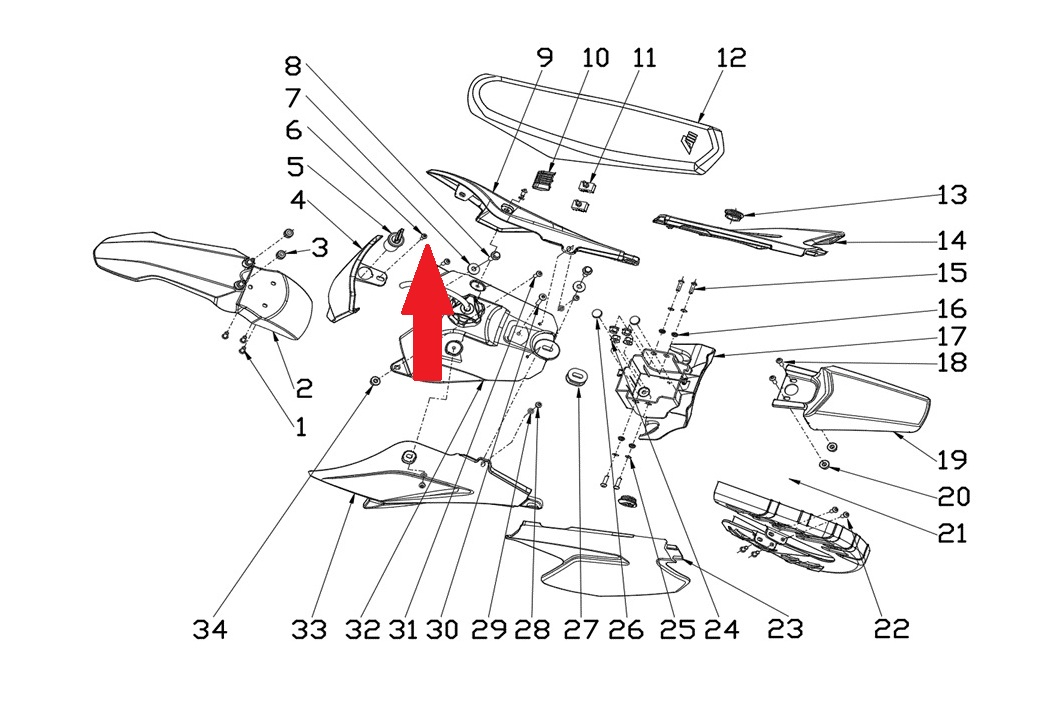 8
7
6
5
4
3
2
1
9
10
11
12
13
14
15
16
17
18
19
20
21
22
34
33
32
31
30
29
28
27
26
25
24
23