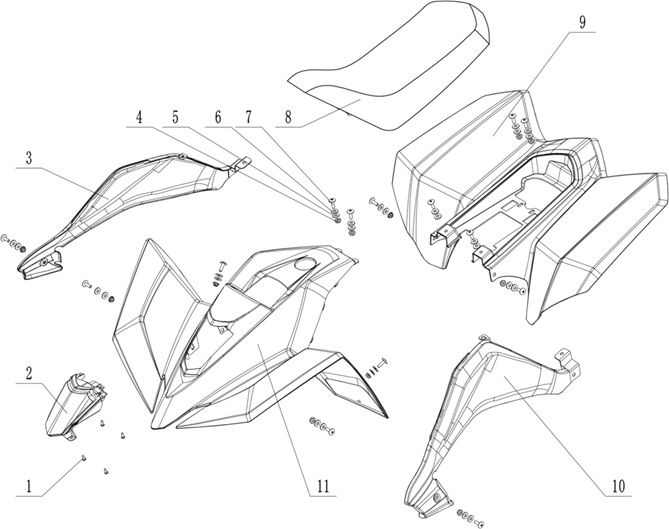 9
4 5 6 7 8
3
2
1
11
10